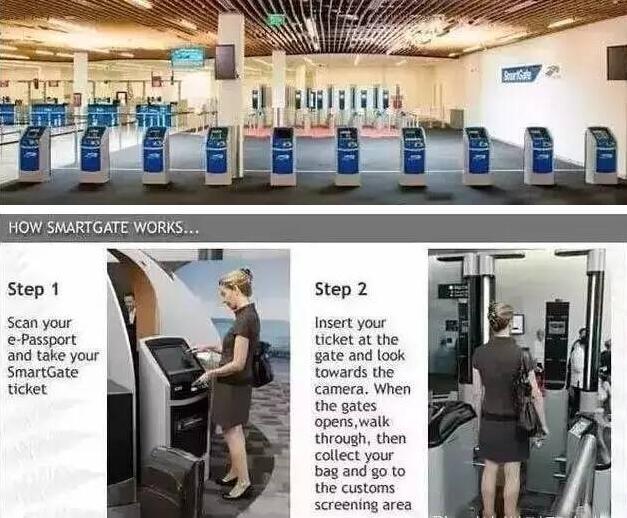 SmartGate

HOW SMARTGATE WORKS...

Step 1

Scan your e-Passport and take your SmartGate ticket

Step 2

Insert your ticket at the gate and look towards the camera. When the gates opens,walk through, then collect your bag and go to the customs screening area